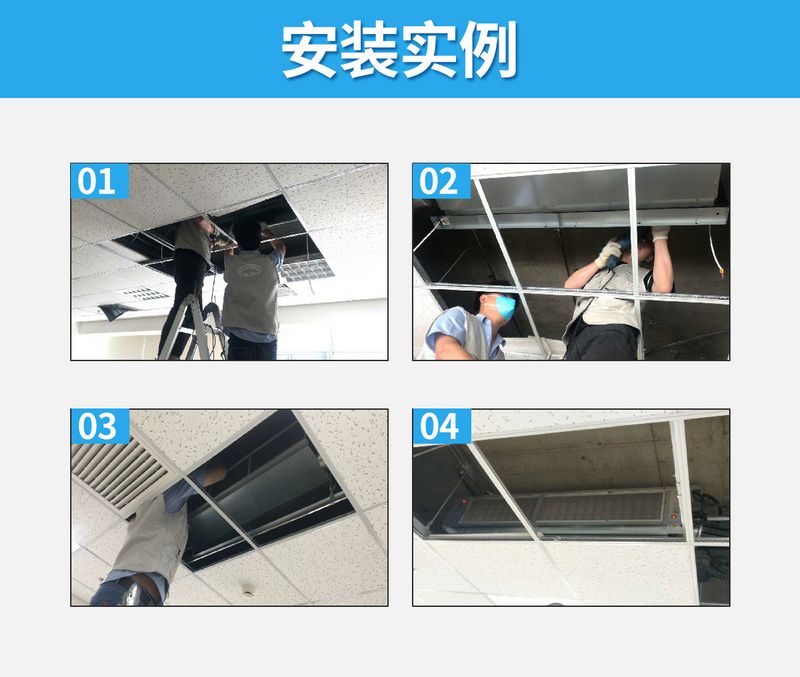 安装实例

01

02

03

04