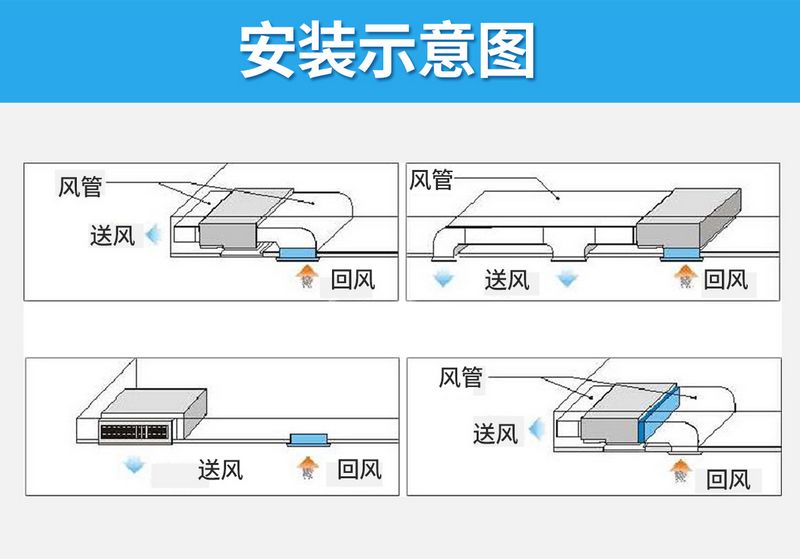 安装示意图

风管
送风
回风

风管
送风
回风

送风
回风

风管
送风
回风