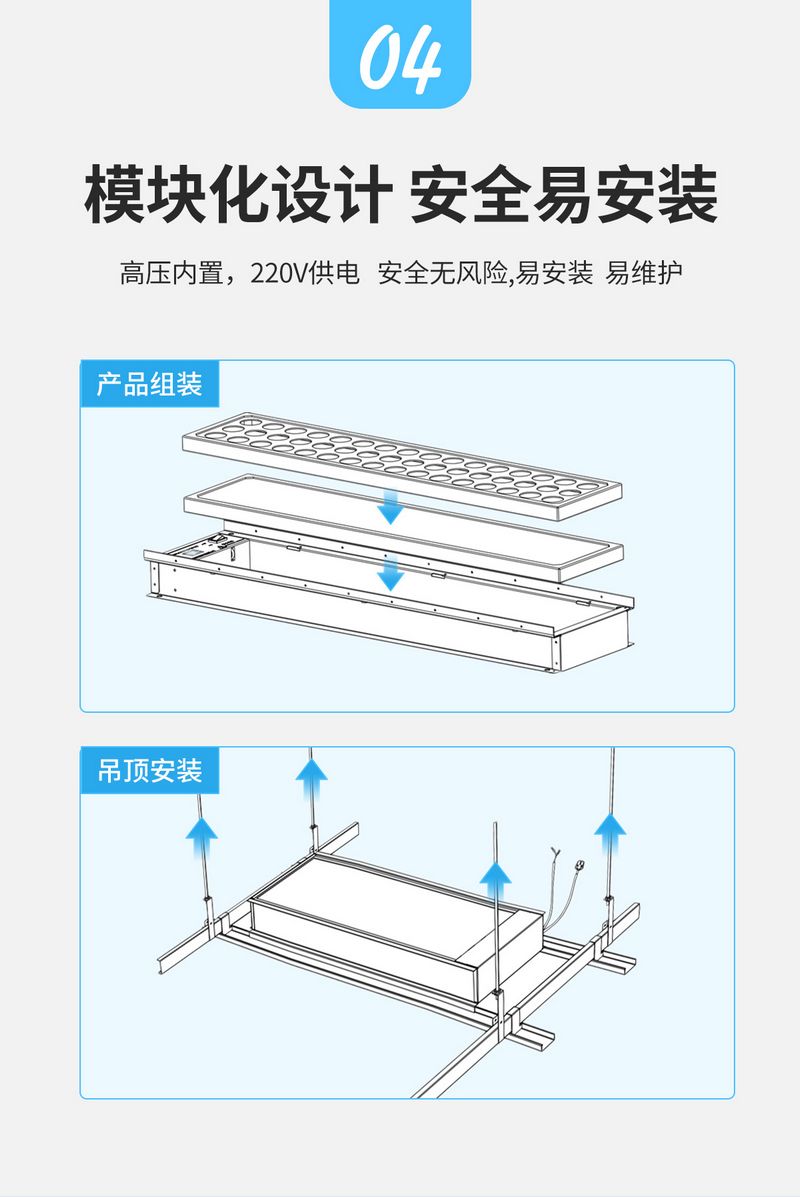 04

模块化设计 安全易安装

高压内置，220V供电 安全无风险,易安装 易维护

产品组装

吊顶安装